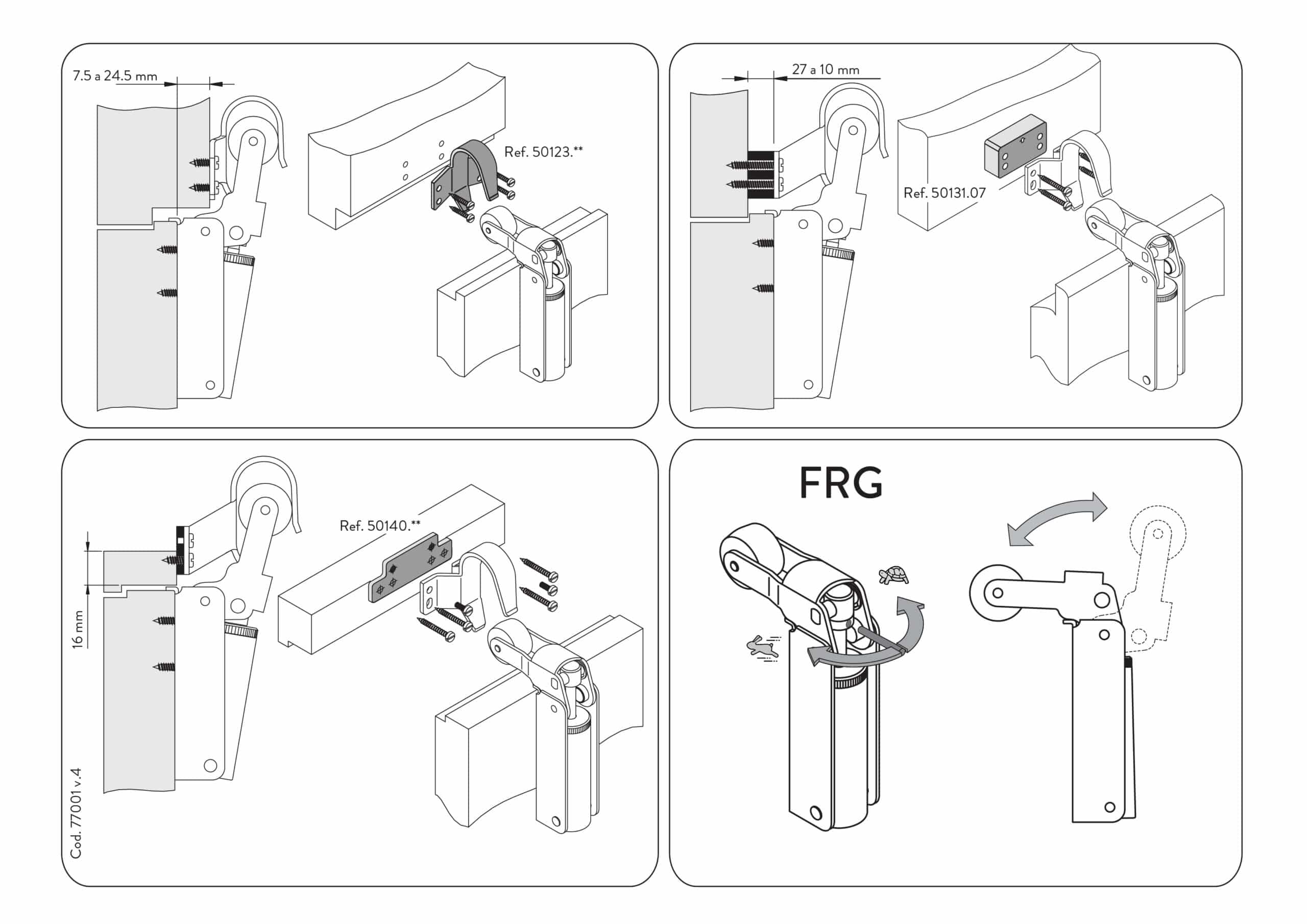 7.5 a 24.5 mm

Ref. 50123.**

27 a 10 mm

Ref. 50131.07

Ref. 50140.**

16 mm

Cod. 77001 v.4

FRG